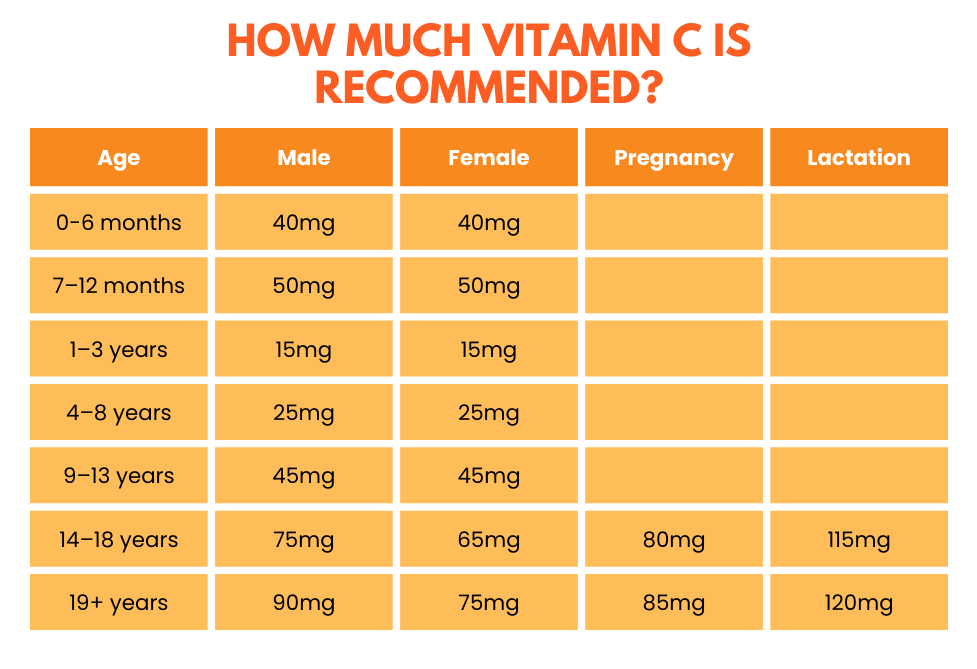 HOW MUCH VITAMIN C IS RECOMMENDED?

| Age | Male | Female | Pregnancy | Lactation |
|---|---|---|---|---|
| 0-6 months | 40mg | 40mg | | |
| 7–12 months | 50mg | 50mg | | |
| 1–3 years | 15mg | 15mg | | |
| 4–8 years | 25mg | 25mg | | |
| 9–13 years | 45mg | 45mg | | |
| 14–18 years | 75mg | 65mg | 80mg | 115mg |
| 19+ years | 90mg | 75mg | 85mg | 120mg |